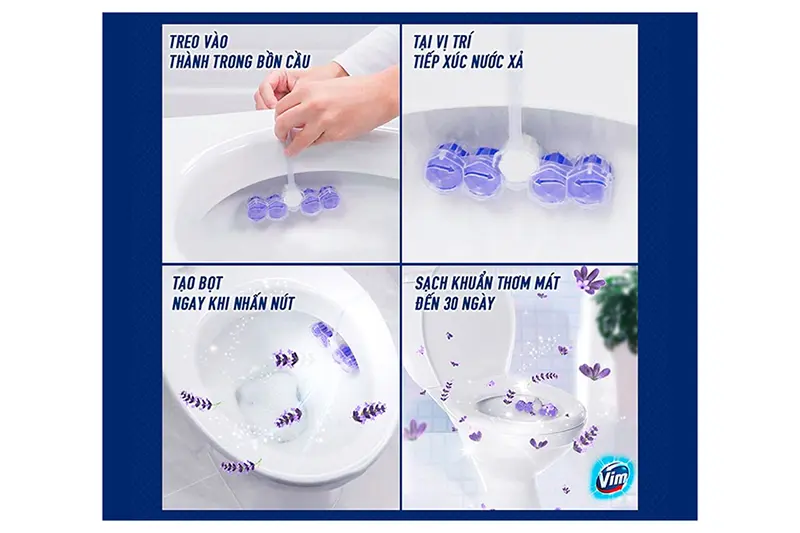 TREO VÀO THÀNH TRONG BỒN CẦU

TẠI VỊ TRÍ TIẾP XÚC NƯỚC XẢ

TẠO BỌT NGAY KHI NHẤN NÚT

SẠCH KHUẨN THƠM MÁT ĐẾN 30 NGÀY

Vim