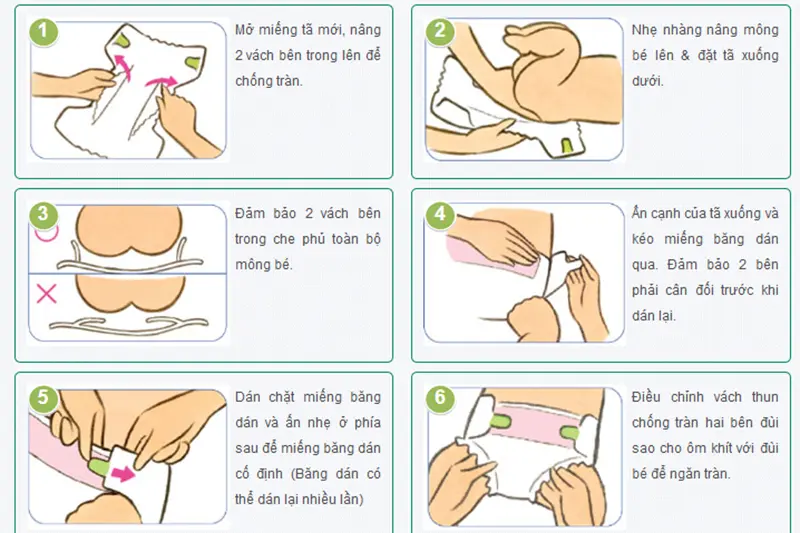 1

Mở miếng tã mới, nâng 2 vách bên trong lên để chống tràn.

2

Nhẹ nhàng nâng mông bé lên & đặt tã xuống dưới.

3

Đảm bảo 2 vách bên trong che phủ toàn bộ mông bé.

4

Ấn cạnh của tã xuống và kéo miếng băng dán qua. Đảm bảo 2 bên phải cân đối trước khi dán lại.

5

Dán chặt miếng băng dán và ấn nhẹ ở phía sau để miếng băng dán cố định (Băng dán có thể dán lại nhiều lần)

6

Điều chỉnh vách thun chống tràn hai bên đùi sao cho ôm khít với đùi bé để ngăn tràn.